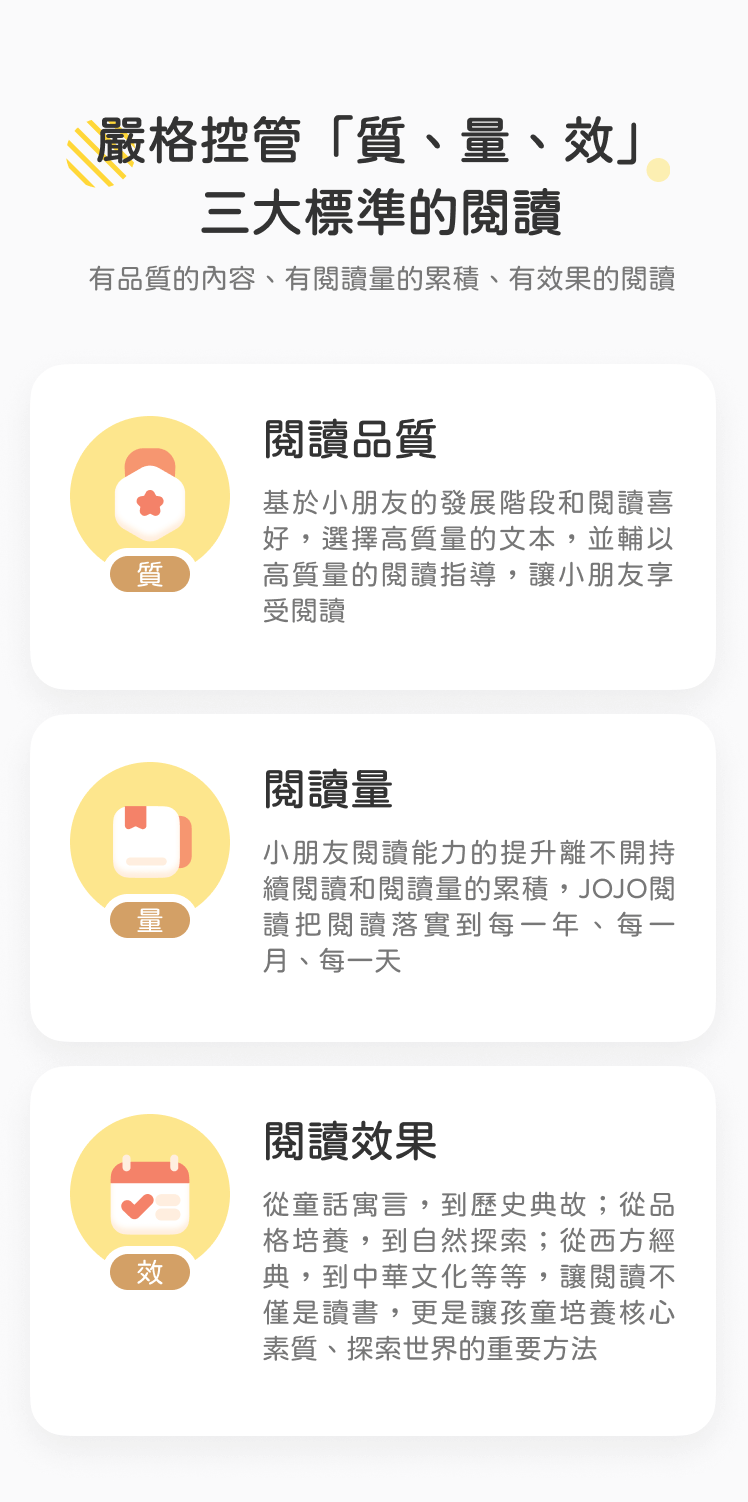 嚴格控管「質、量、效」
三大標準的閱讀

有品質的內容、有閱讀量的累積、有效果的閱讀

質

閱讀品質

基於小朋友的發展階段和閱讀喜好，選擇高質量的文本，並輔以高質量的閱讀指導，讓小朋友享受閱讀

量

閱讀量

小朋友閱讀能力的提升離不開持續閱讀和閱讀量的累積，JOJO閱讀把閱讀落實到每一年、每一月、每一天

效

閱讀效果

從童話寓言，到歷史典故；從品格培養，到自然探索；從西方經典，到中華文化等等，讓閱讀不僅是讀書，更是讓孩童培養核心素質、探索世界的重要方法